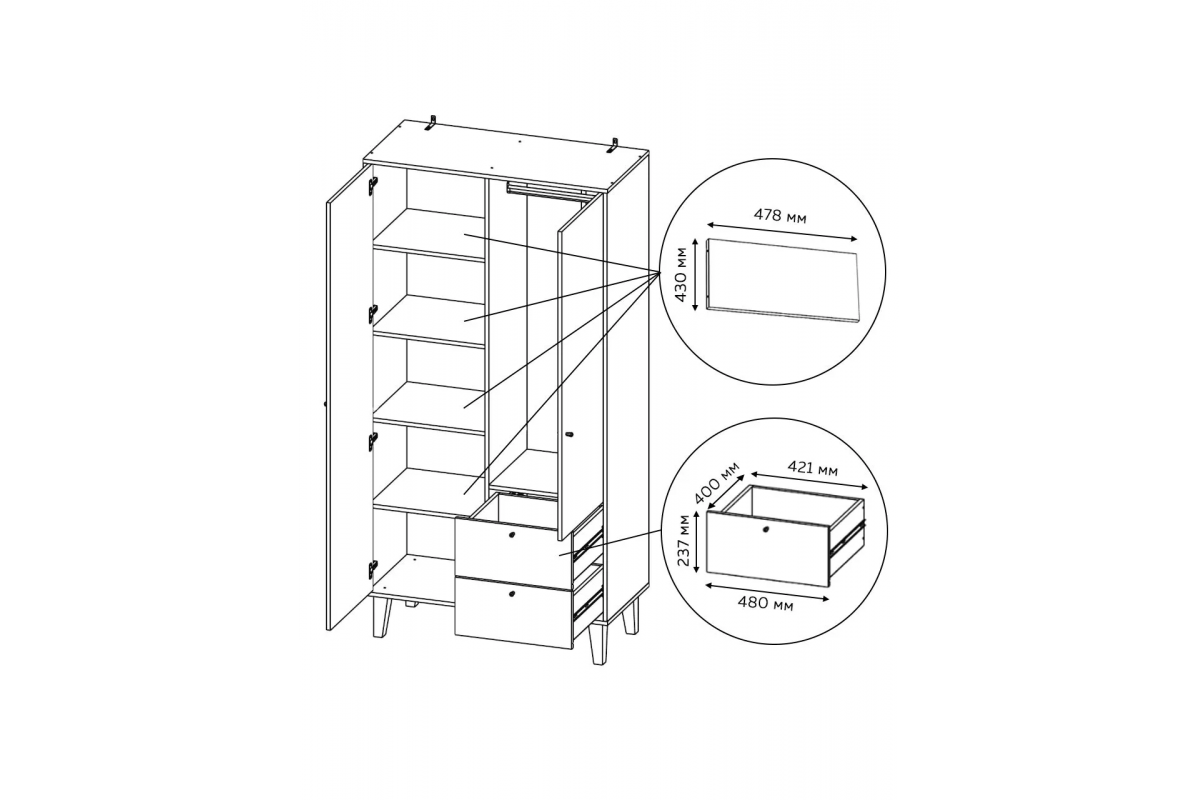 478 мм
430 мм
400 мм
421 мм
237 мм
480 мм