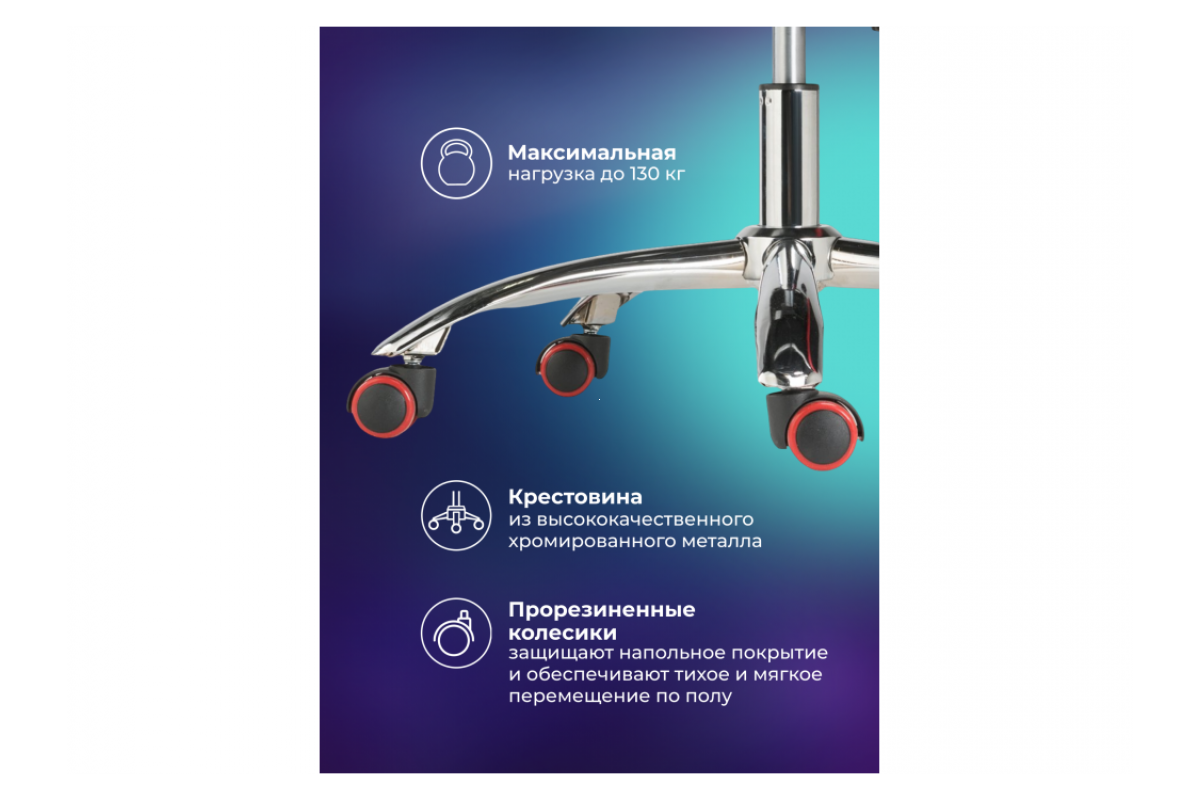 Максимальная
нагрузка до 130 кг

Крестовина
из высококачественного хромированного металла

Прорезиненные колесики
защищают напольное покрытие и обеспечивают тихое и мягкое перемещение по полу